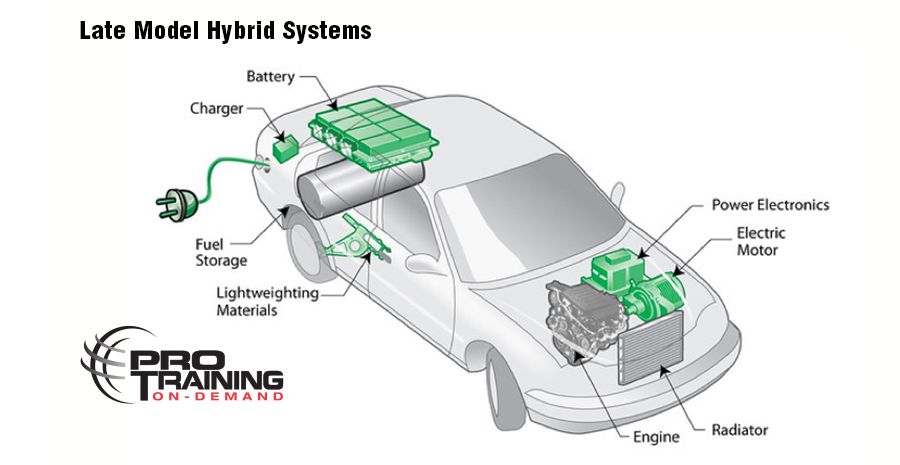 Late Model Hybrid Systems

Battery

Charger

Fuel Storage

Lightweighting Materials

Power Electronics

Electric Motor

Engine

Radiator

PRO TRAINING ON-DEMAND